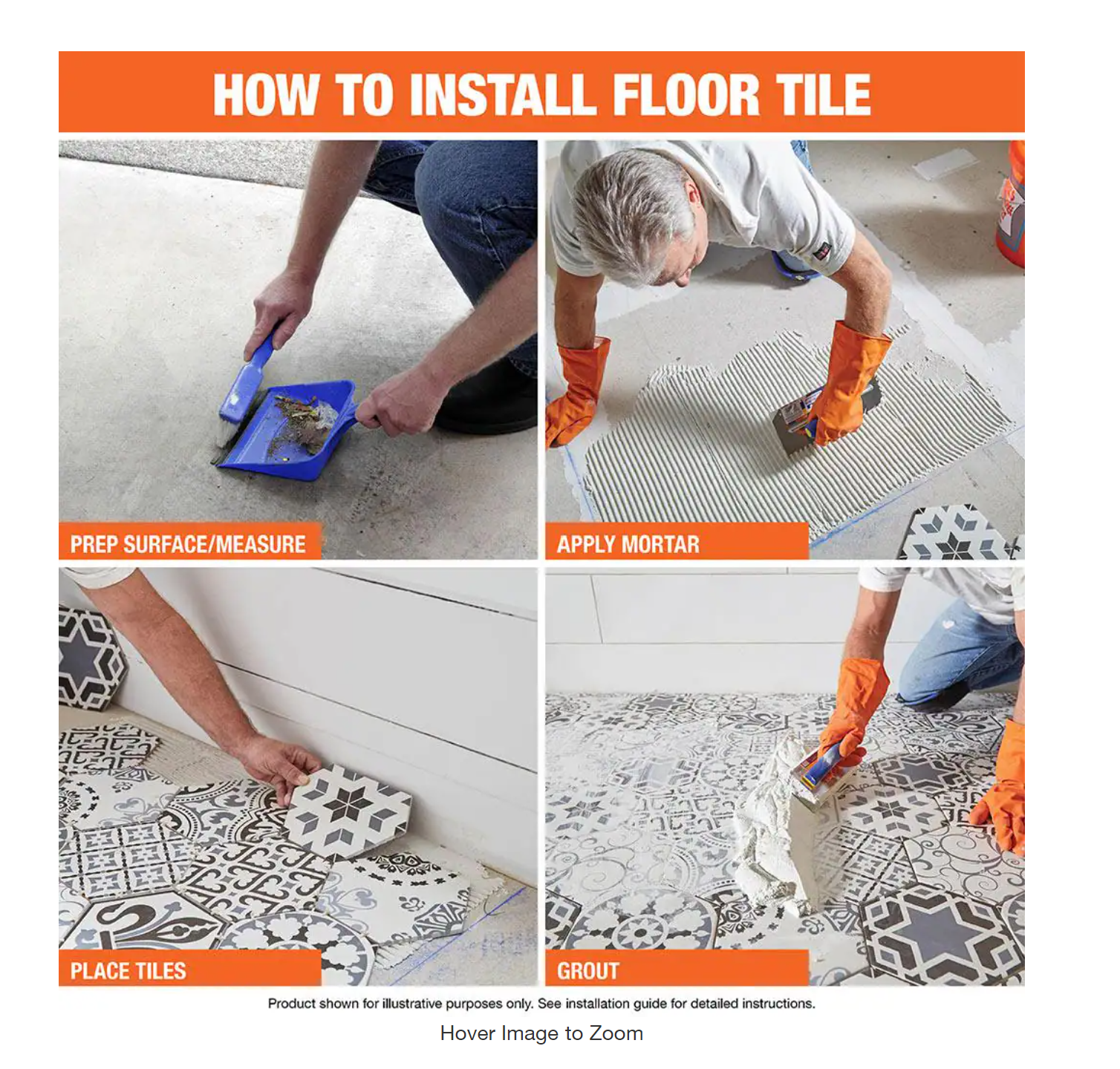 HOW TO INSTALL FLOOR TILE

PREP SURFACE/MEASURE

APPLY MORTAR

PLACE TILES

GROUT

Product shown for illustrative purposes only. See installation guide for detailed instructions.

Hover Image to Zoom