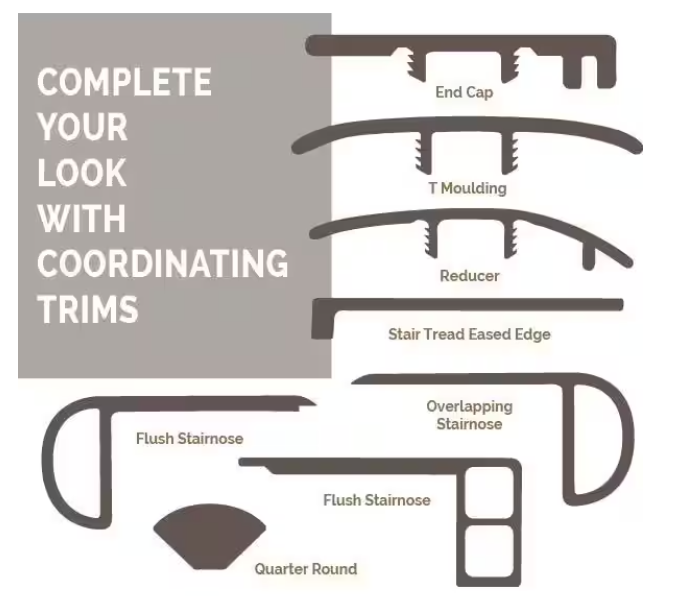 COMPLETE YOUR LOOK WITH COORDINATING TRIMS

End Cap

T Moulding

Reducer

Stair Tread Eased Edge

Overlapping Stairnose

Flush Stairnose

Flush Stairnose

Quarter Round