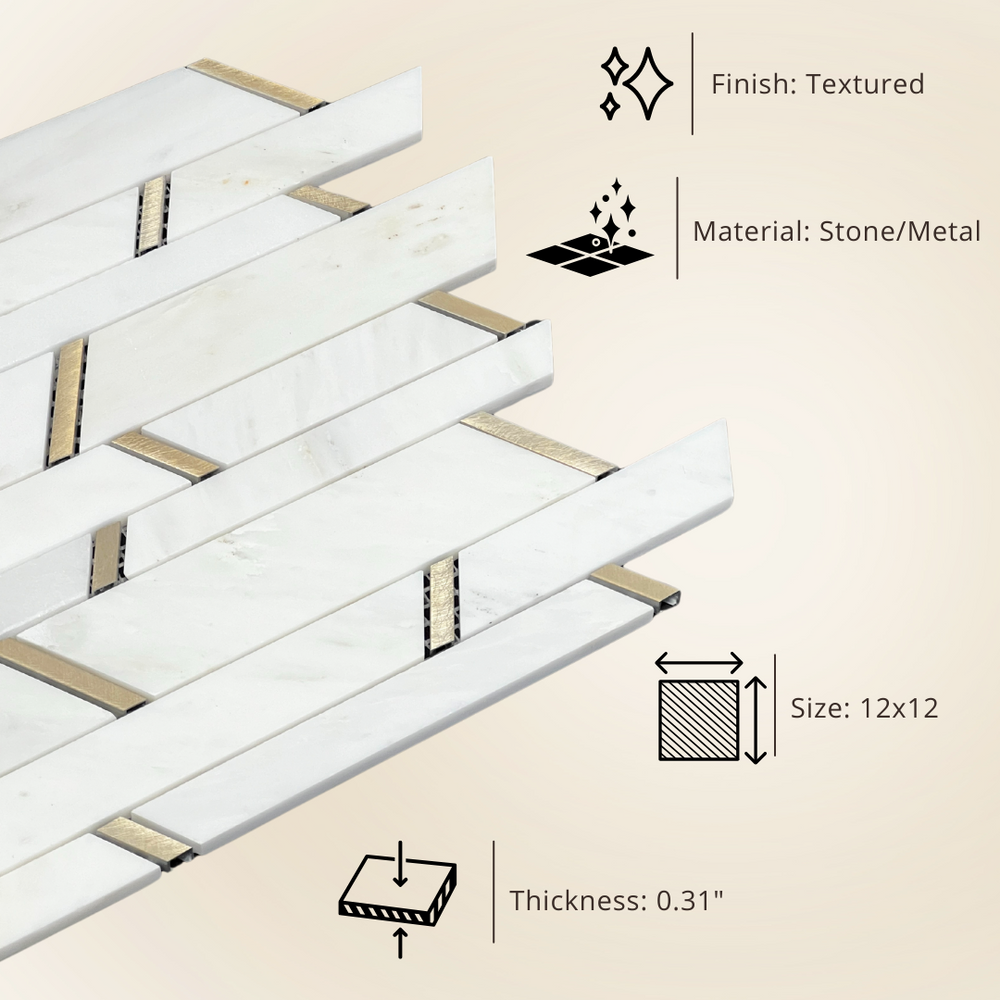 Finish: Textured

Material: Stone/Metal

Size: 12x12

Thickness: 0.31"