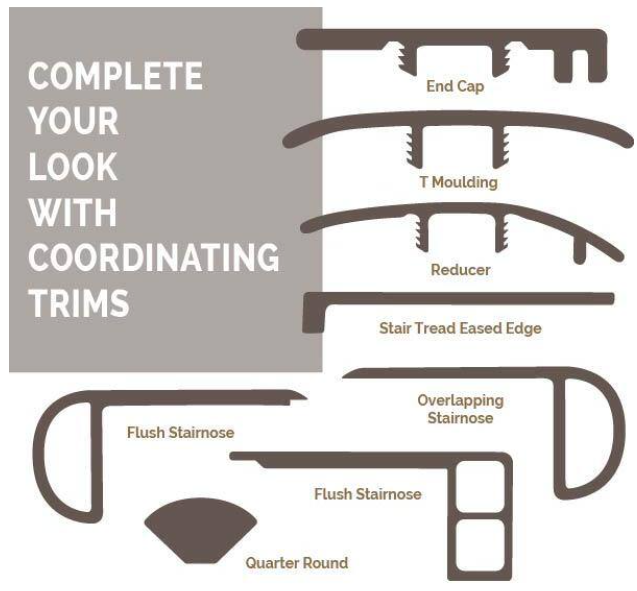 COMPLETE YOUR LOOK WITH COORDINATING TRIMS

End Cap

T Moulding

Reducer

Stair Tread Eased Edge

Overlapping Stairnose

Flush Stairnose

Flush Stairnose

Quarter Round