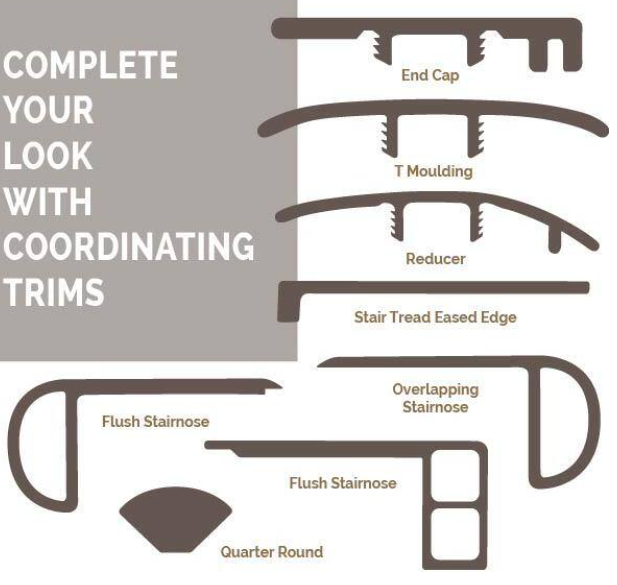 COMPLETE YOUR LOOK WITH COORDINATING TRIMS

End Cap

T Moulding

Reducer

Stair Tread Eased Edge

Overlapping Stairnose

Flush Stairnose

Flush Stairnose

Quarter Round