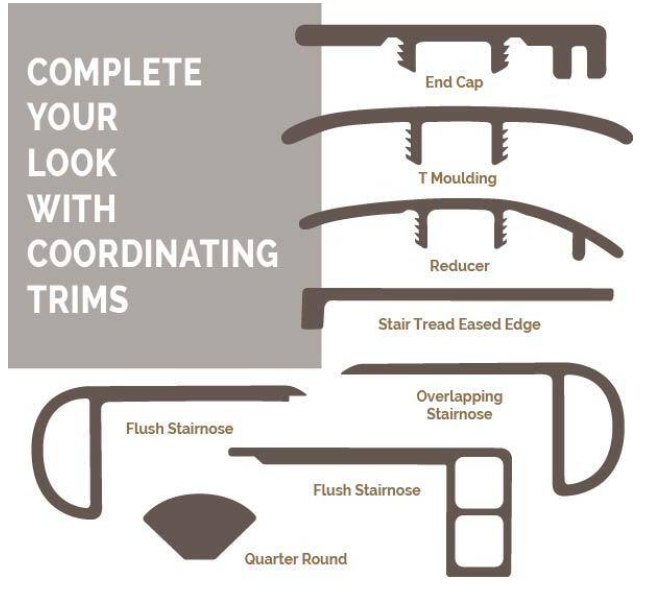 COMPLETE YOUR LOOK WITH COORDINATING TRIMS

End Cap

T Moulding

Reducer

Stair Tread Eased Edge

Overlapping Stairnose

Flush Stairnose

Flush Stairnose

Quarter Round